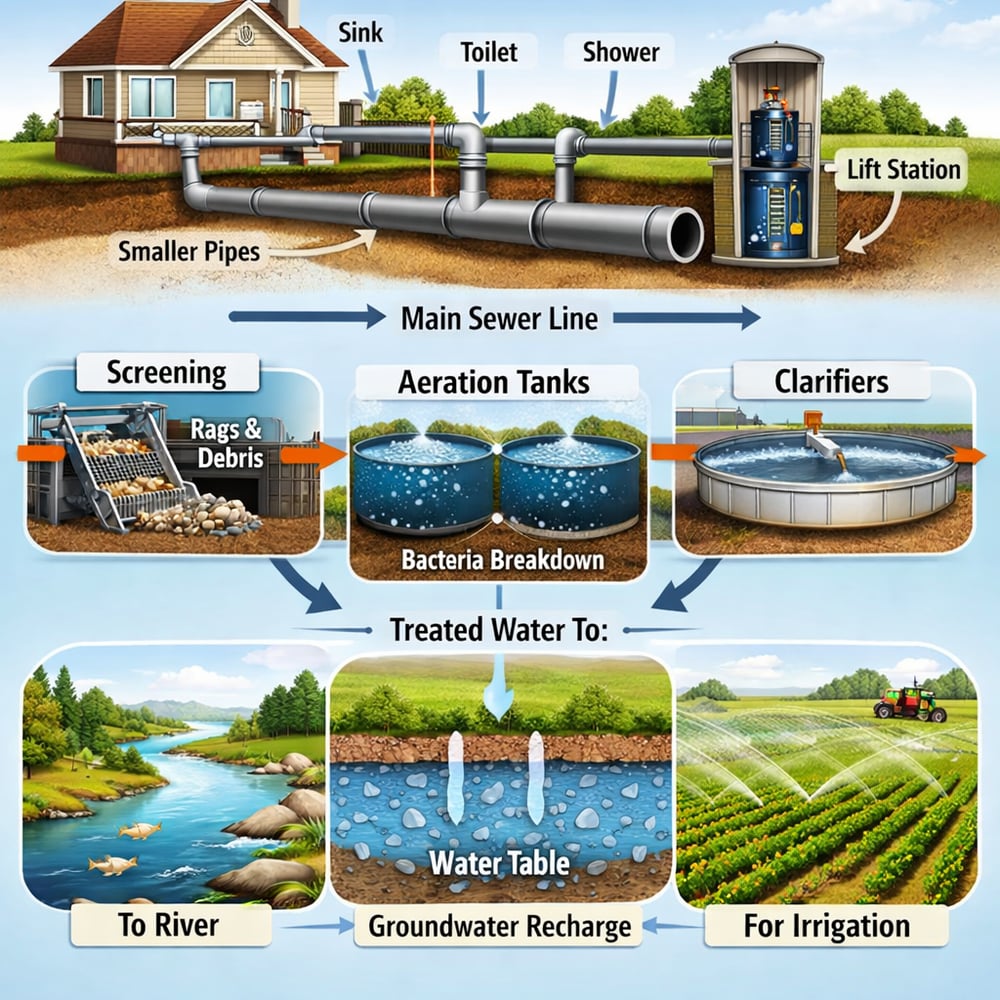 Sink
Toilet
Shower
Lift Station
Smaller Pipes

Main Sewer Line

Screening
Rags & Debris

Aeration Tanks
Bacteria Breakdown

Clarifiers

Treated Water To:

Water Table

To River
Groundwater Recharge
For Irrigation