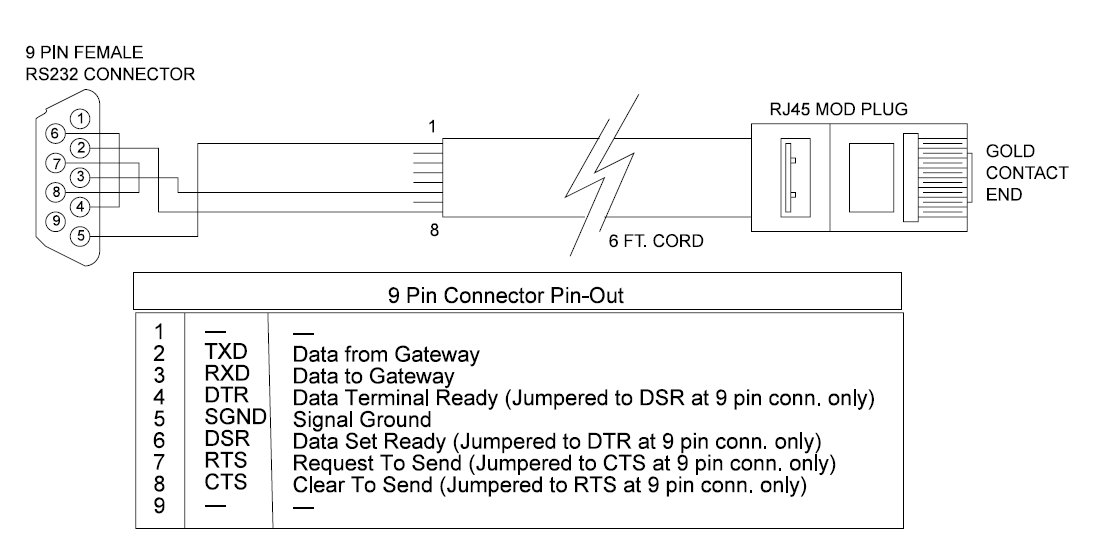 9 PIN FEMALE
RS232 CONNECTOR

1
6
2
7
3
8
4
9
5

1

8

6 FT. CORD

RJ45 MOD PLUG

GOLD
CONTACT
END

| 9 Pin Connector Pin-Out | | |
|---|---|---|
| 1 | — | — |
| 2 | TXD | Data from Gateway |
| 3 | RXD | Data to Gateway |
| 4 | DTR | Data Terminal Ready (Jumpered to DSR at 9 pin conn. only) |
| 5 | SGND | Signal Ground |
| 6 | DSR | Data Set Ready (Jumpered to DTR at 9 pin conn. only) |
| 7 | RTS | Request To Send (Jumpered to CTS at 9 pin conn. only) |
| 8 | CTS | Clear To Send (Jumpered to RTS at 9 pin conn. only) |
| 9 | — | — |